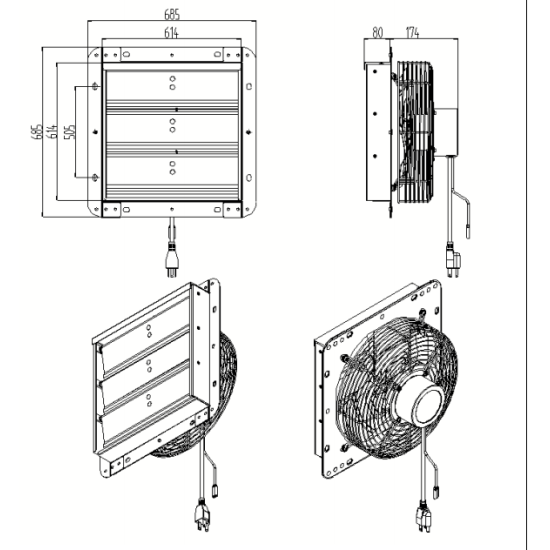 685
614
685
614
505
80
174